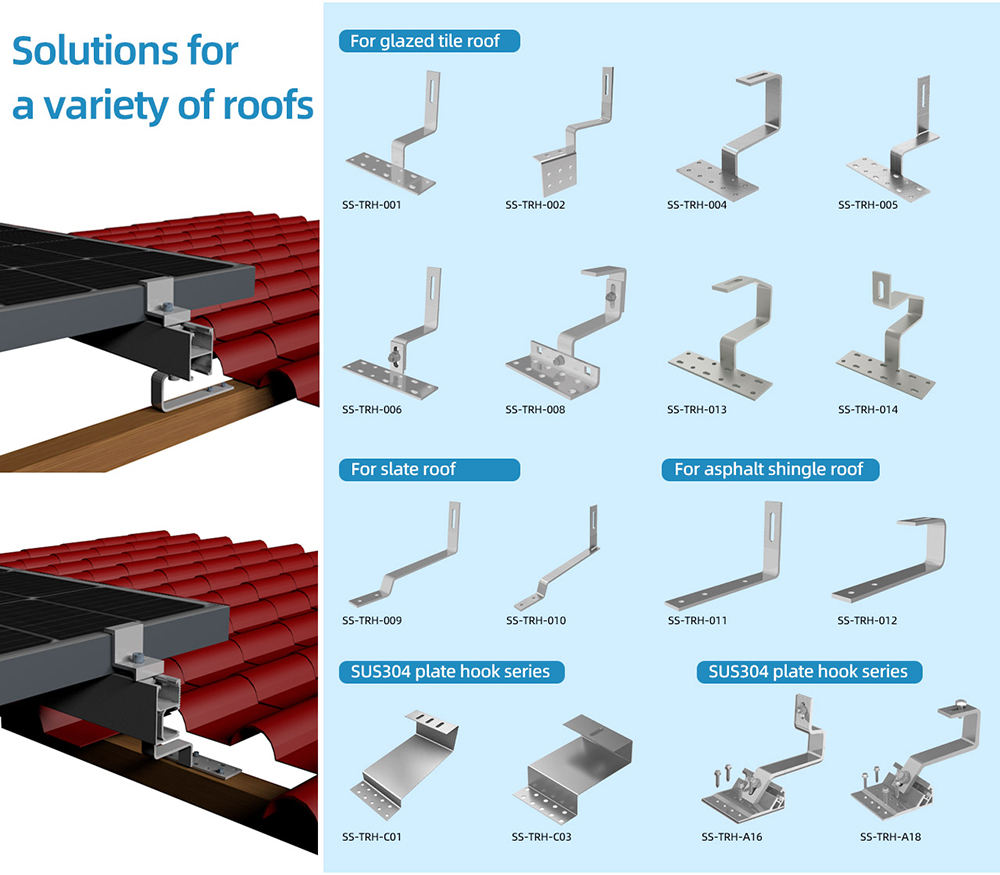 Solutions for a variety of roofs

For glazed tile roof

SS-TRH-001

SS-TRH-002

SS-TRH-004

SS-TRH-005

SS-TRH-006

SS-TRH-008

SS-TRH-013

SS-TRH-014

For slate roof

SS-TRH-009

SS-TRH-010

For asphalt shingle roof

SS-TRH-011

SS-TRH-012

SUS304 plate hook series

SS-TRH-C01

SS-TRH-C03

SUS304 plate hook series

SS-TRH-A16

SS-TRH-A18