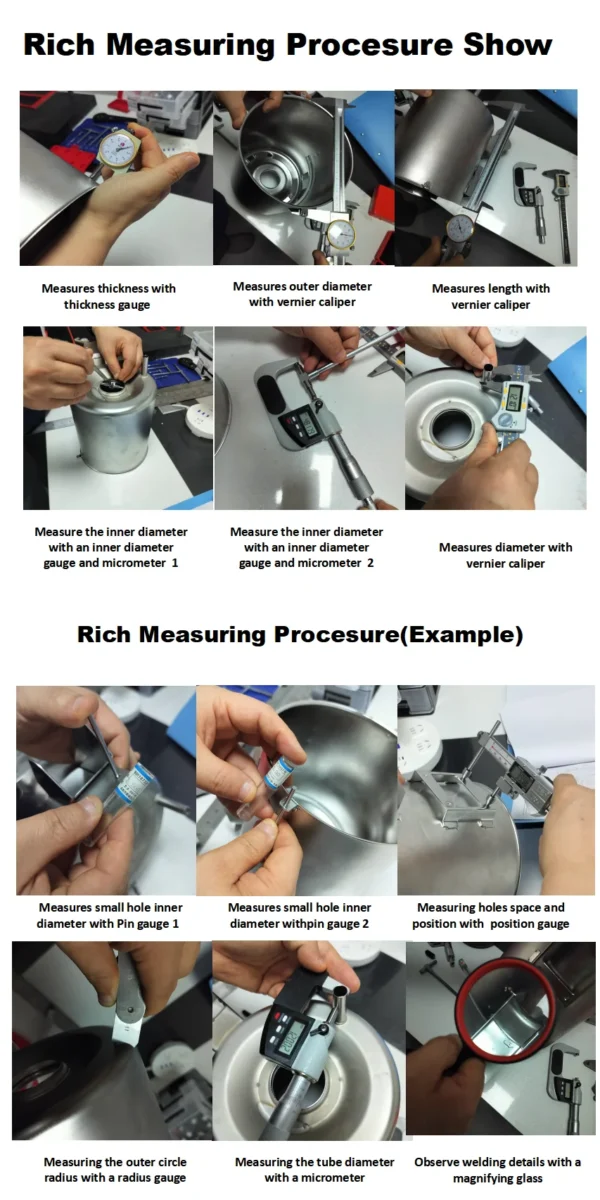 Rich Measuring Procesure Show

Measures thickness with thickness gauge

Measures outer diameter with vernier caliper

Measures length with vernier caliper

Measure the inner diameter with an inner diameter gauge and micrometer 1

Measure the inner diameter with an inner diameter gauge and micrometer 2

Measures diameter with vernier caliper

Rich Measuring Procesure(Example)

Measures small hole inner diameter with Pin gauge 1

Measures small hole inner diameter withpin gauge 2

Measuring holes space and position with position gauge

Measuring the outer circle radius with a radius gauge

Measuring the tube diameter with a micrometer

Observe welding details with a magnifying glass